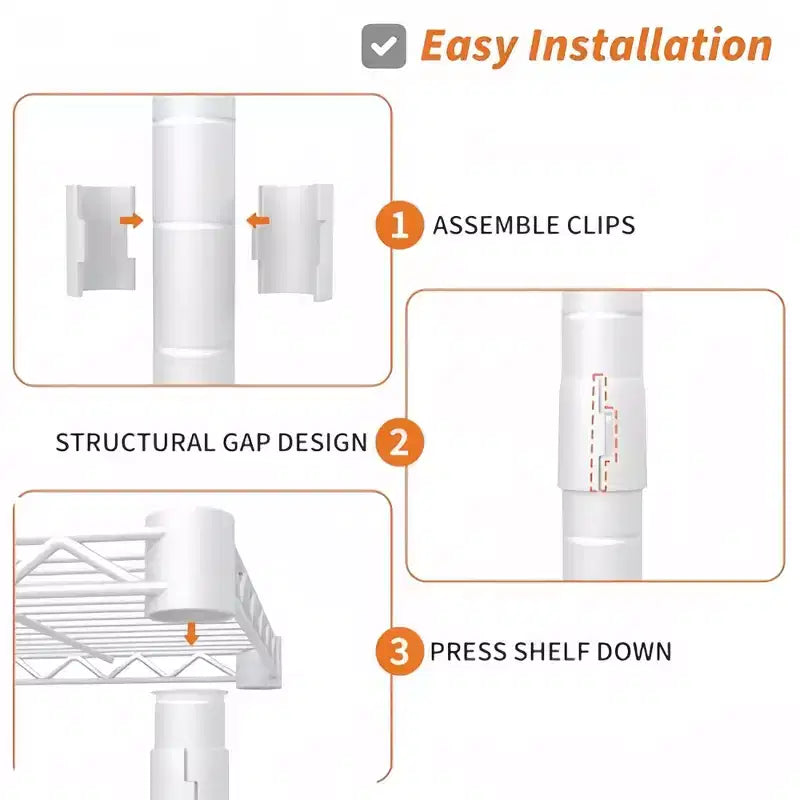 Easy Installation

1 ASSEMBLE CLIPS

STRUCTURAL GAP DESIGN 2

3 PRESS SHELF DOWN